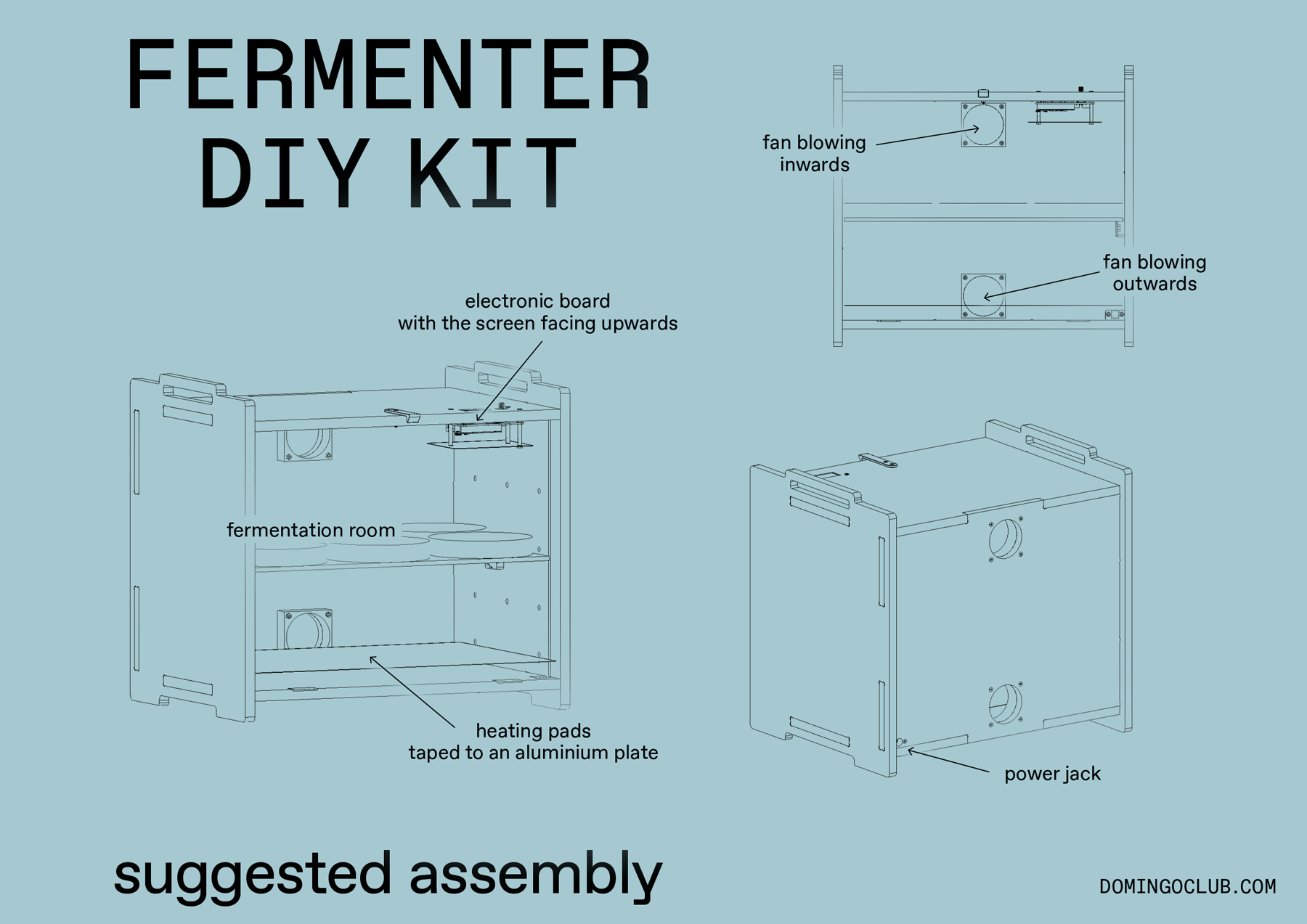 FERMENTER DIY KIT

fan blowing inwards

fan blowing outwards

electronic board with the screen facing upwards

fermentation room

heating pads taped to an aluminium plate

power jack

suggested assembly

DOMINGOCLUB.COM