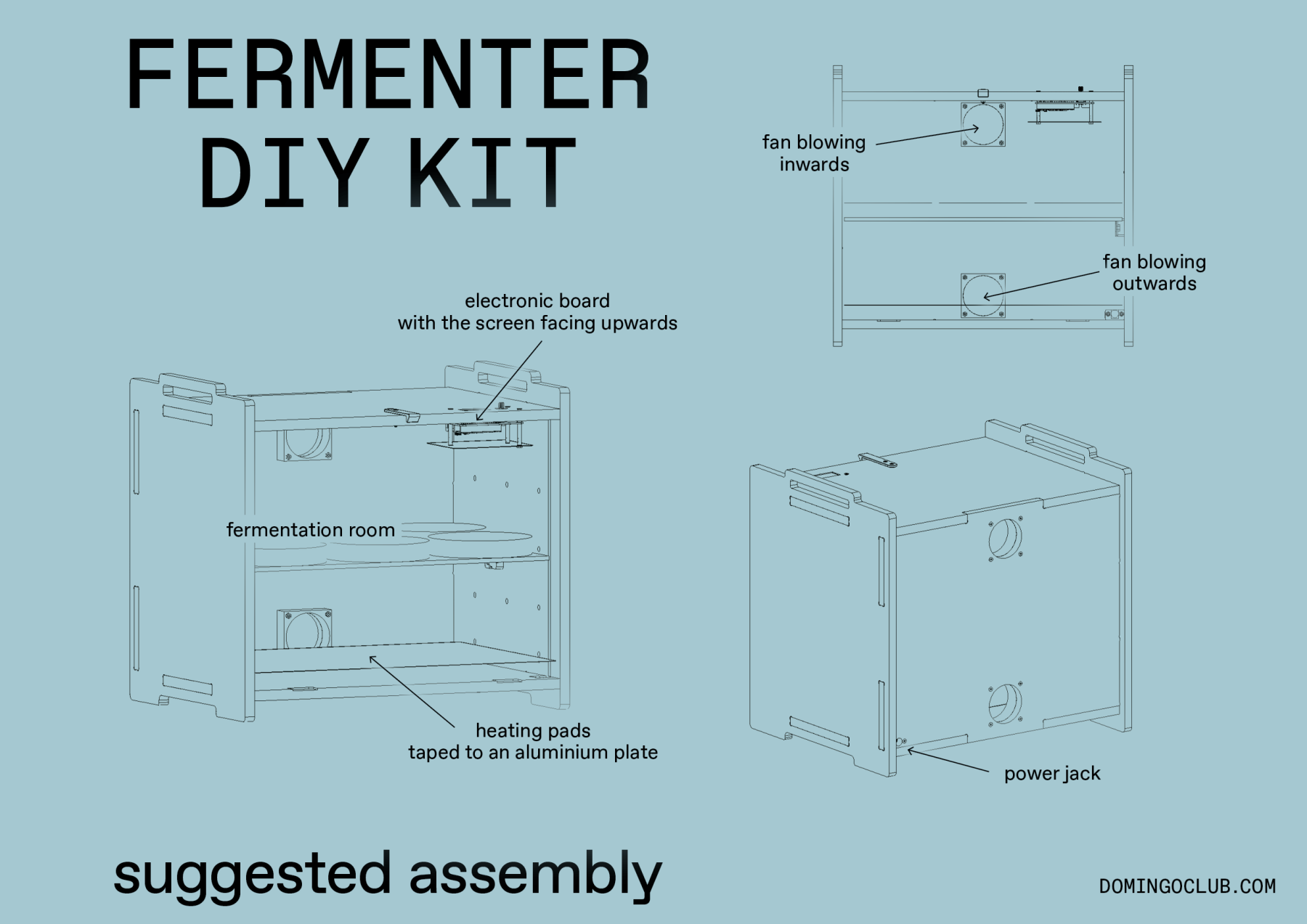 FERMENTER DIY KIT

fan blowing inwards

fan blowing outwards

electronic board with the screen facing upwards

fermentation room

heating pads taped to an aluminium plate

power jack

suggested assembly

DOMINGOCLUB.COM